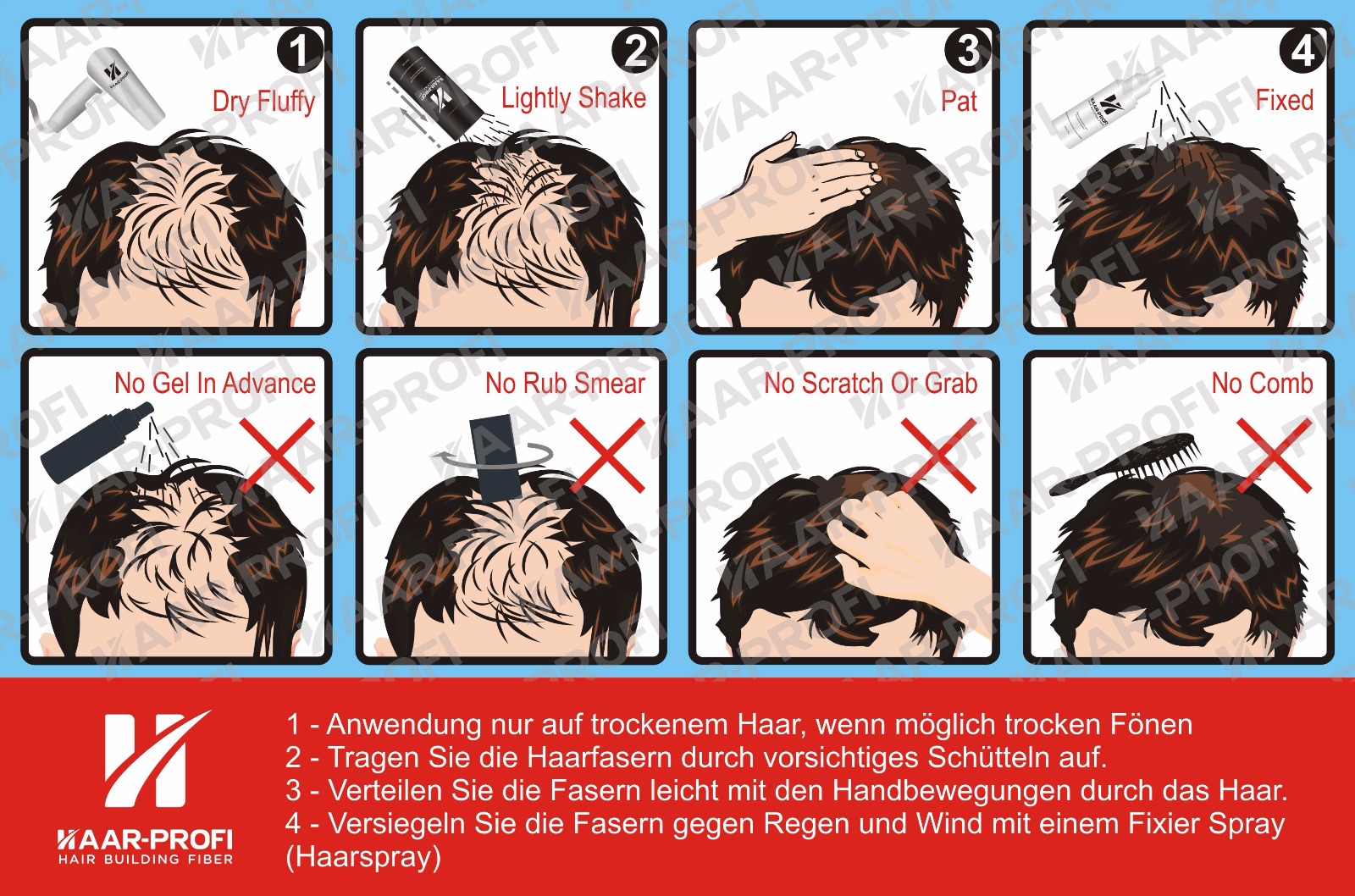 1 Dry Fluffy

2 Lightly Shake

3 Pat

4 Fixed

No Gel In Advance

No Rub Smear

No Scratch Or Grab

No Comb

HAAR-PROFI
HAIR BUILDING FIBER

1 - Anwendung nur auf trockenem Haar, wenn möglich trocken Fönen
2 - Tragen Sie die Haarfasern durch vorsichtiges Schütteln auf.
3 - Verteilen Sie die Fasern leicht mit den Handbewegungen durch das Haar.
4 - Versiegeln Sie die Fasern gegen Regen und Wind mit einem Fixier Spray (Haarspray)